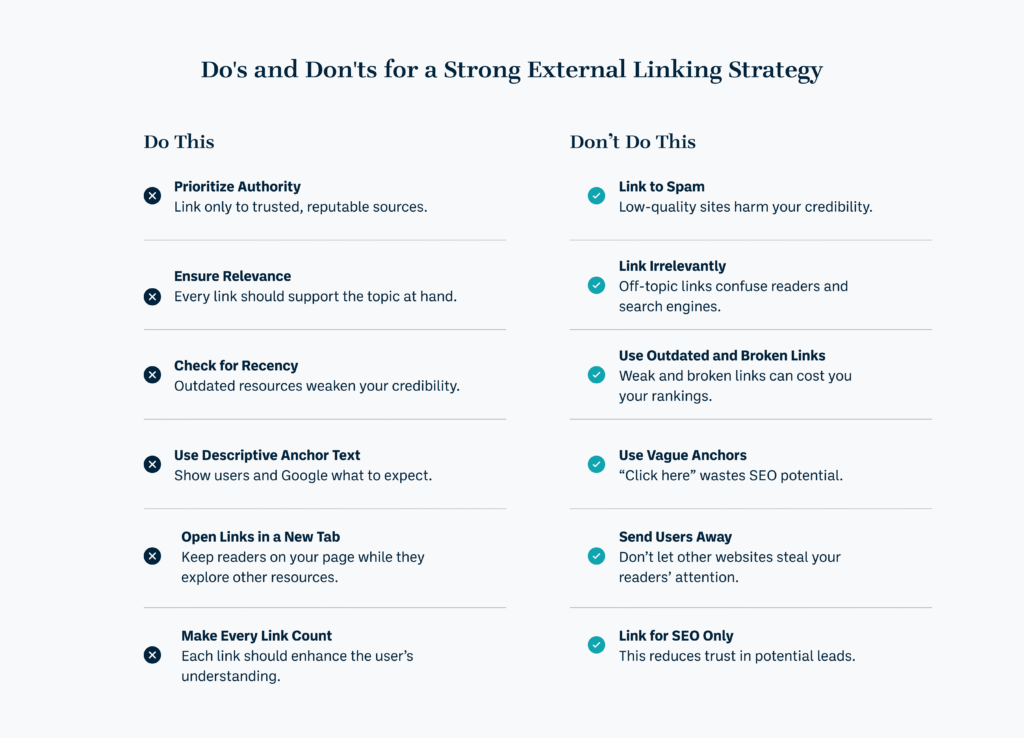 Do's and Don'ts for a Strong External Linking Strategy

Do This

Prioritize Authority
Link only to trusted, reputable sources.

Ensure Relevance
Every link should support the topic at hand.

Check for Recency
Outdated resources weaken your credibility.

Use Descriptive Anchor Text
Show users and Google what to expect.

Open Links in a New Tab
Keep readers on your page while they explore other resources.

Make Every Link Count
Each link should enhance the user's understanding.

Don't Do This

Link to Spam
Low-quality sites harm your credibility.

Link Irrelevantly
Off-topic links confuse readers and search engines.

Use Outdated and Broken Links
Weak and broken links can cost you your rankings.

Use Vague Anchors
"Click here" wastes SEO potential.

Send Users Away
Don't let other websites steal your readers' attention.

Link for SEO Only
This reduces trust in potential leads.